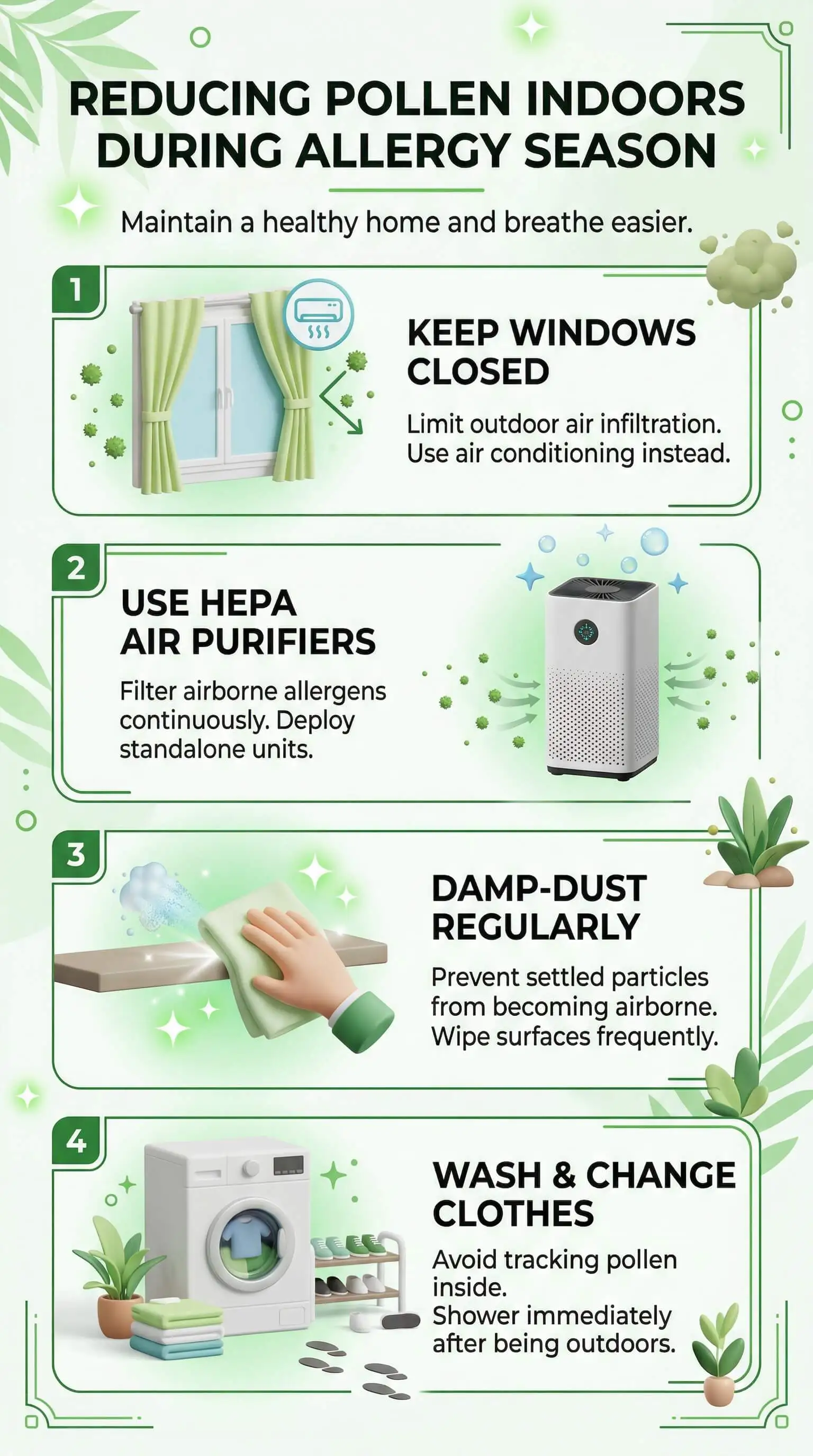 REDUCING POLLEN INDOORS DURING ALLERGY SEASON

Maintain a healthy home and breathe easier.

1

KEEP WINDOWS CLOSED

Limit outdoor air infiltration. Use air conditioning instead.

2

USE HEPA AIR PURIFIERS

Filter airborne allergens continuously. Deploy standalone units.

3

DAMP-DUST REGULARLY

Prevent settled particles from becoming airborne. Wipe surfaces frequently.

4

WASH & CHANGE CLOTHES

Avoid tracking pollen inside.
Shower immediately after being outdoors.